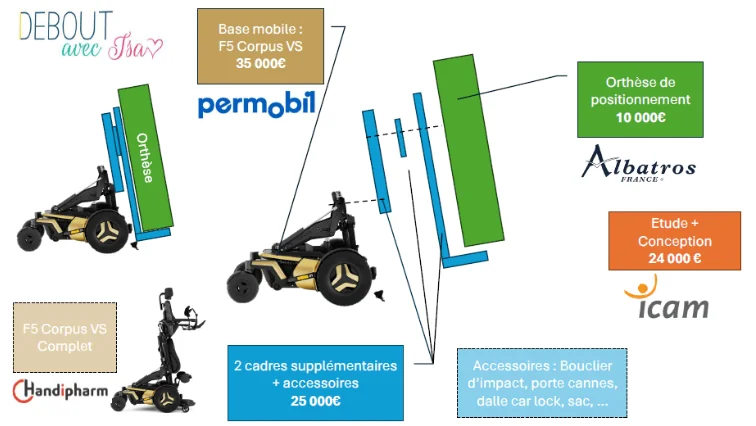 DEBOUT avec Isa

Base mobile : F5 Corpus VS 35 000€

permobil

Orthèse

Orthèse de positionnement 10 000€

Albatros FRANCE

Etude + Conception 24 000 €

icam

F5 Corpus VS Complet

Handipharm

2 cadres supplémentaires + accessoires 25 000€

Accessoires : Bouclier d'impact, porte cannes, dalle car lock, sac, ...